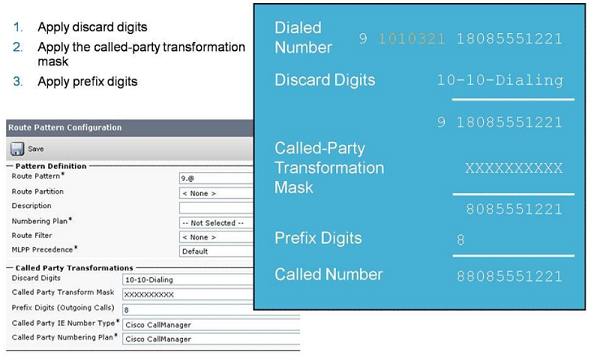 1. Apply discard digits
2. Apply the called-party transformation mask
3. Apply prefix digits

Route Pattern Configuration

Save

Pattern Definition
Route Pattern* 9.@
Route Partition < None >
Description
Numbering Plan* -- Not Selected --
Route Filter < None >
MLPP Precedence* Default

Called Party Transformations
Discard Digits 10-10-Dialing
Called Party Transform Mask XXXXXXXXXX
Prefix Digits (Outgoing Calls) 8
Called Party IE Number Type* Cisco CallManager
Called Party Numbering Plan* Cisco CallManager

Dialed Number 9 1010321 18085551221

Discard Digits 10-10-Dialing

9 18085551221

Called-Party Transformation Mask XXXXXXXXXX

8085551221

Prefix Digits 8

Called Number 88085551221